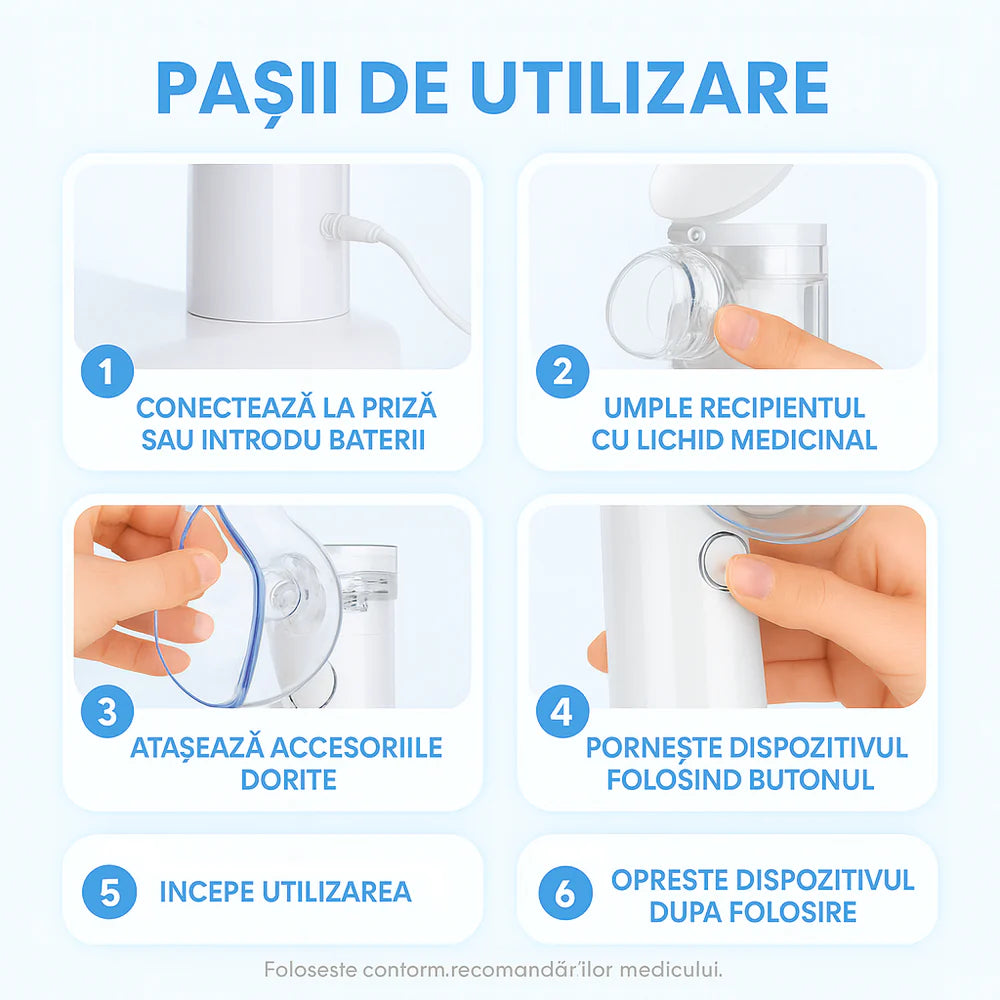 PAȘII DE UTILIZARE

1
CONECTEAZĂ LA PRIZĂ SAU INTRODU BATERII

2
UMPLE RECIPIENTUL CU LICHID MEDICINAL

3
ATAȘEAZĂ ACCESORIILE DORITE

4
PORNEȘTE DISPOZITIVUL FOLOSIND BUTONUL

5
INCEPE UTILIZAREA

6
OPRESTE DISPOZITIVUL DUPA FOLOSIRE

Foloseste contorm.recomandăr'ilor medicului.