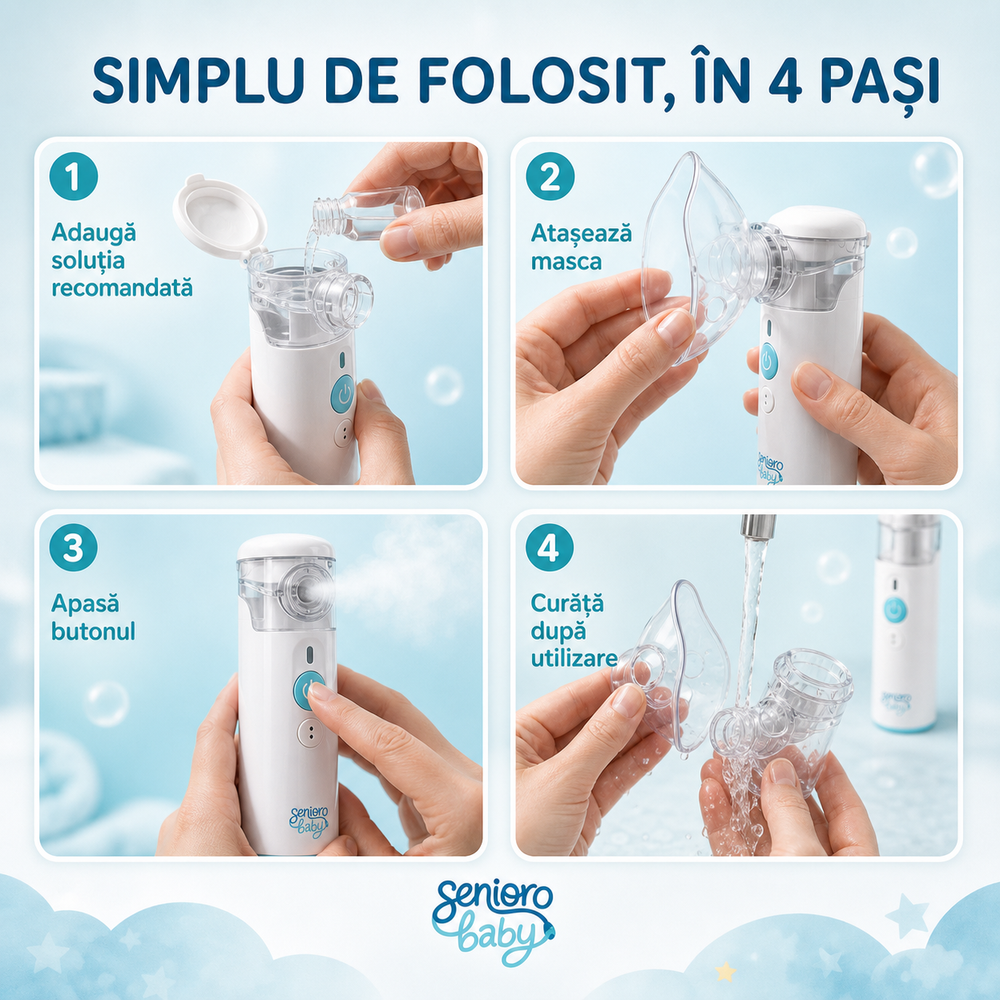 SIMPLU DE FOLOSIT, ÎN 4 PAȘI

1
Adaugă soluția recomandată

2
Atașează masca

Senioro baby

3
Apasă butonul

Senioro baby

4
Curăță după utilizare

Senioro baby

Senioro baby